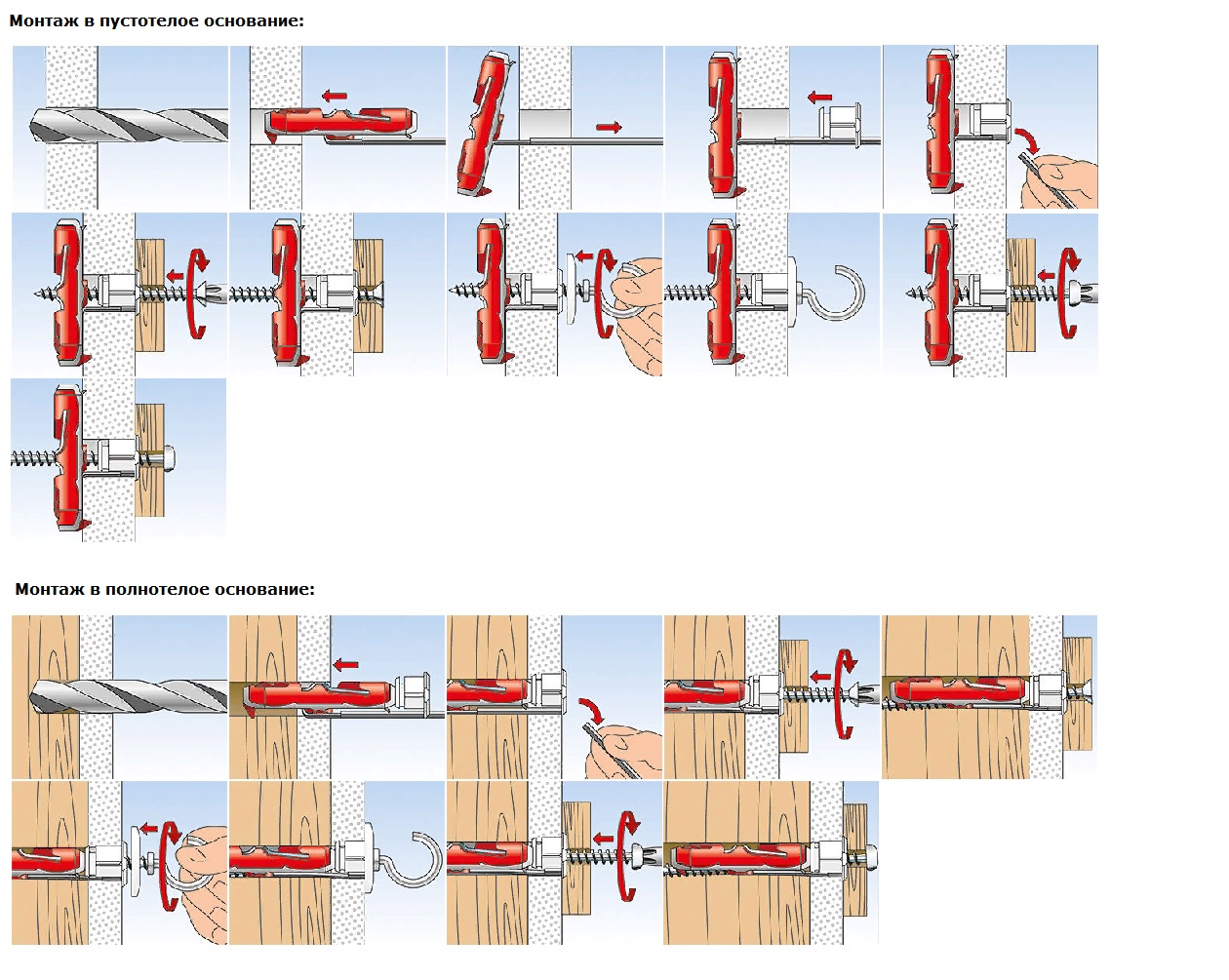 Монтаж в пустотелое основание:

Монтаж в полнотелое основание: