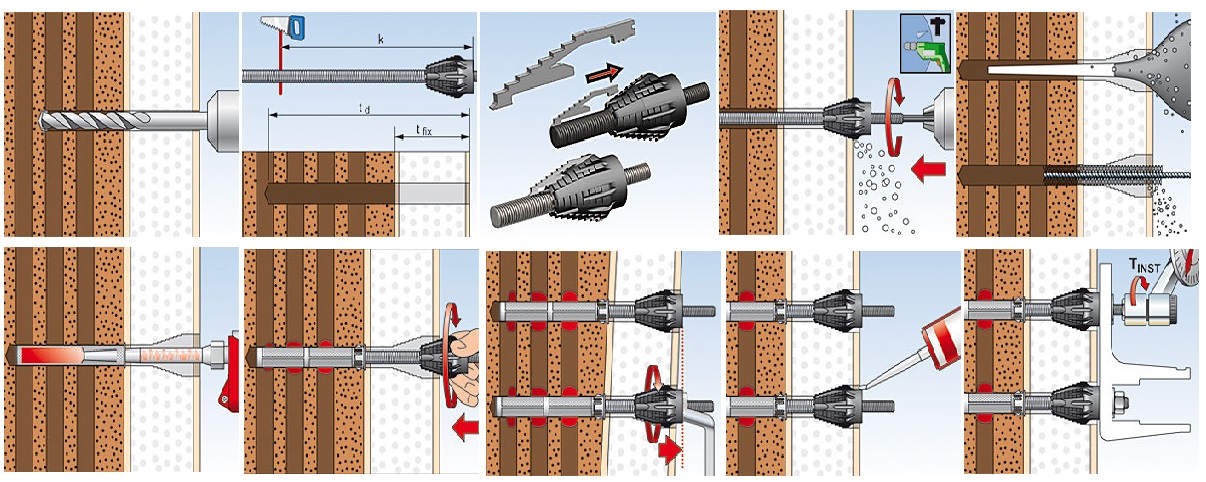 k
$t_d$
$t_{fix}$
$T_{INST}$