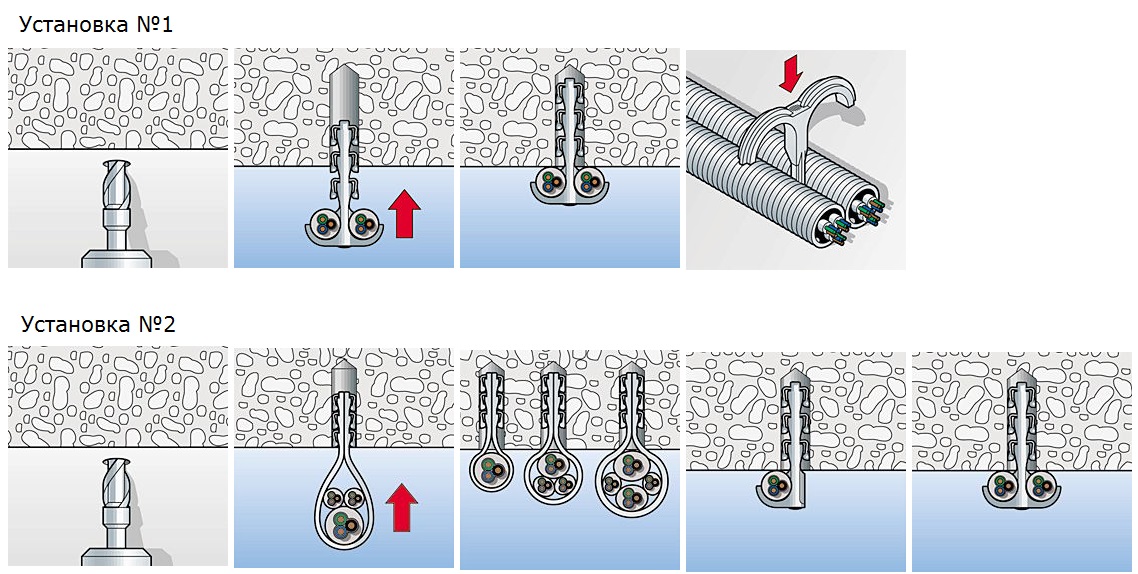 Установка №1

Установка №2