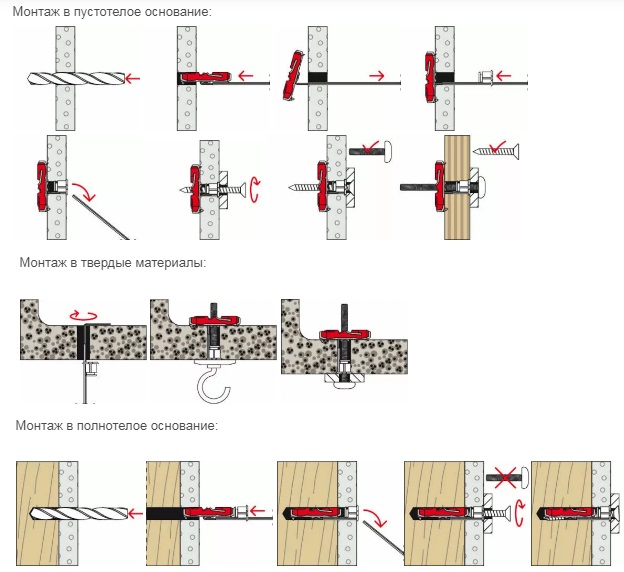 Монтаж в пустотелое основание:

Монтаж в твердые материалы:

Монтаж в полнотелое основание: